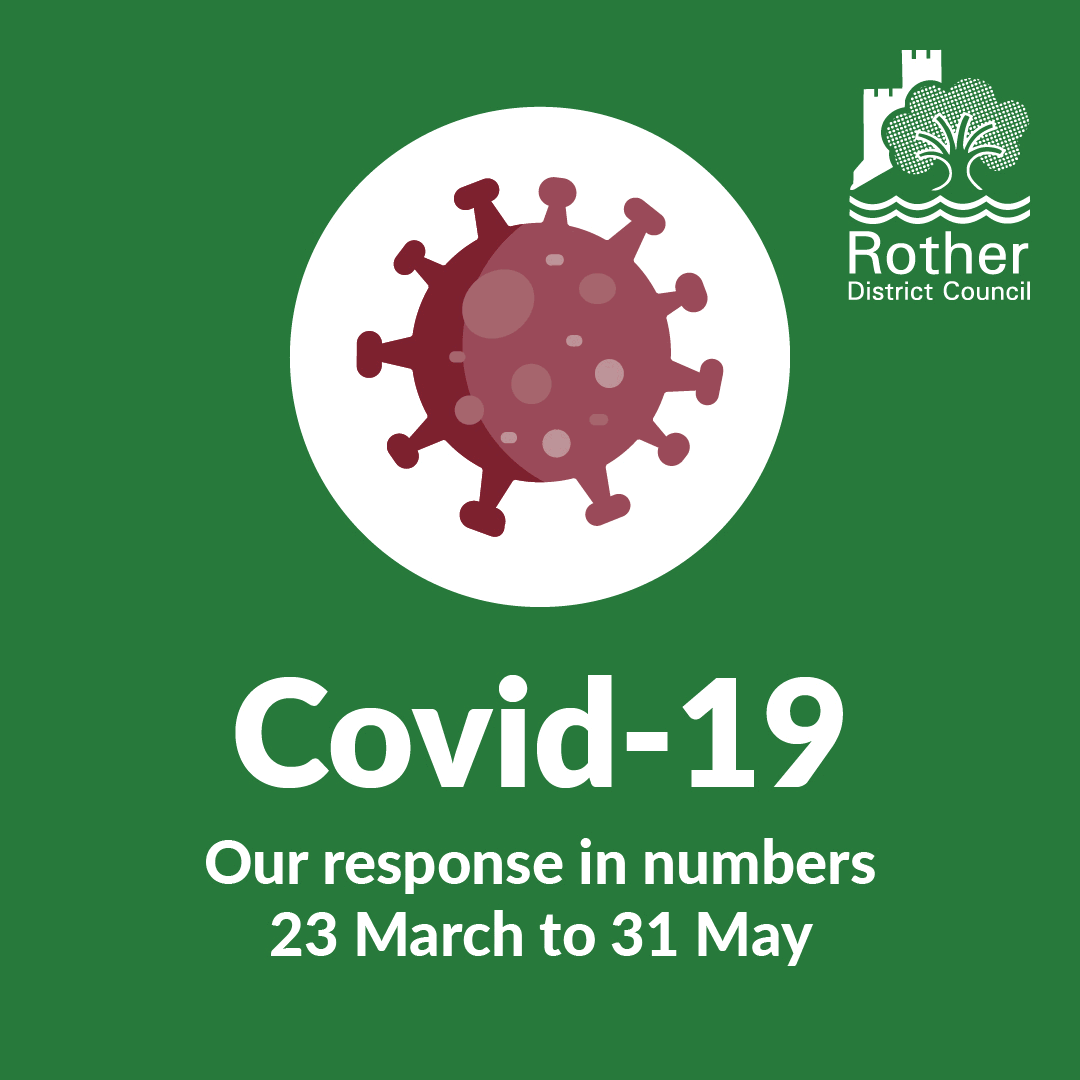 Rother
District Council

Covid-19

Our response in numbers
23 March to 31 May